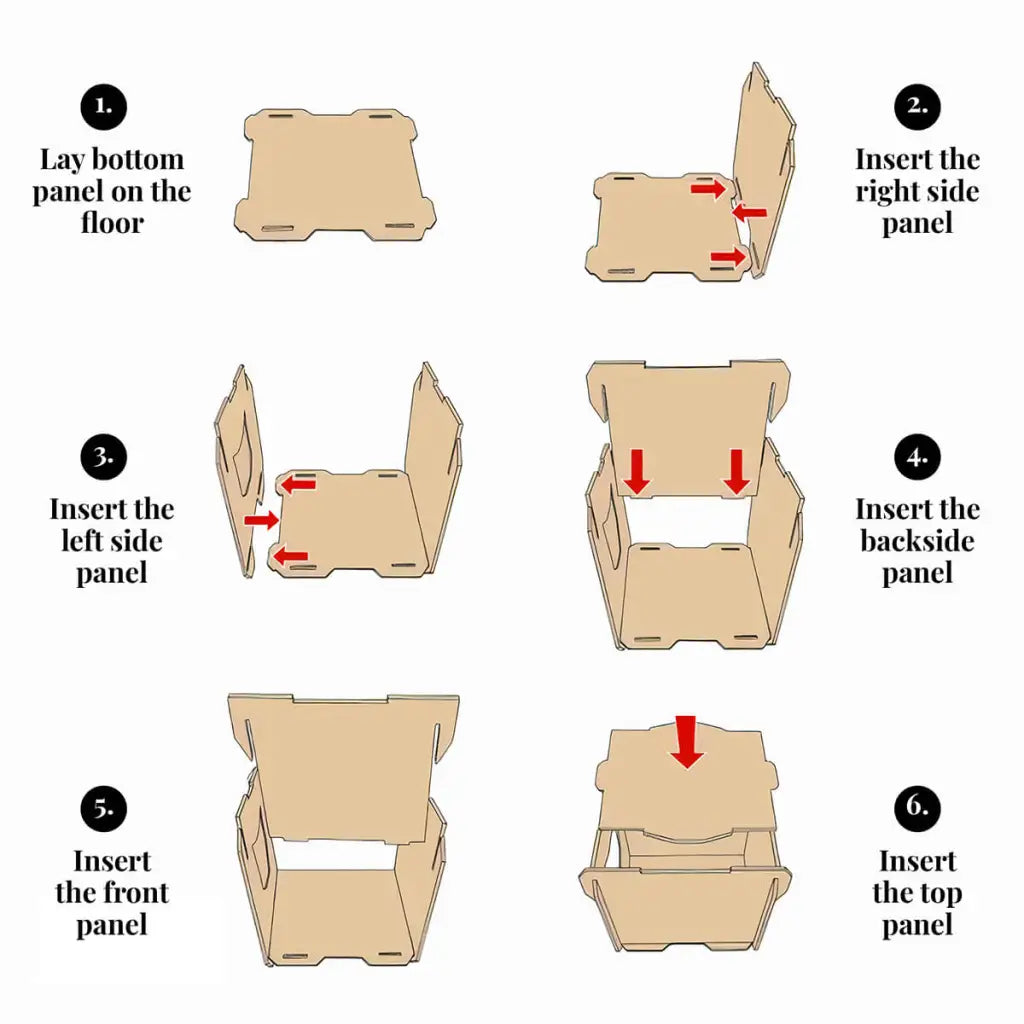 1.
Lay bottom panel on the floor

2.
Insert the right side panel

3.
Insert the left side panel

4.
Insert the backside panel

5.
Insert the front panel

6.
Insert the top panel